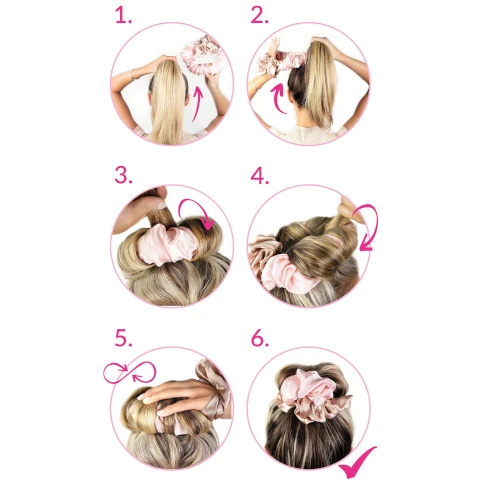 1.

2.

3.

4.

5.

6.